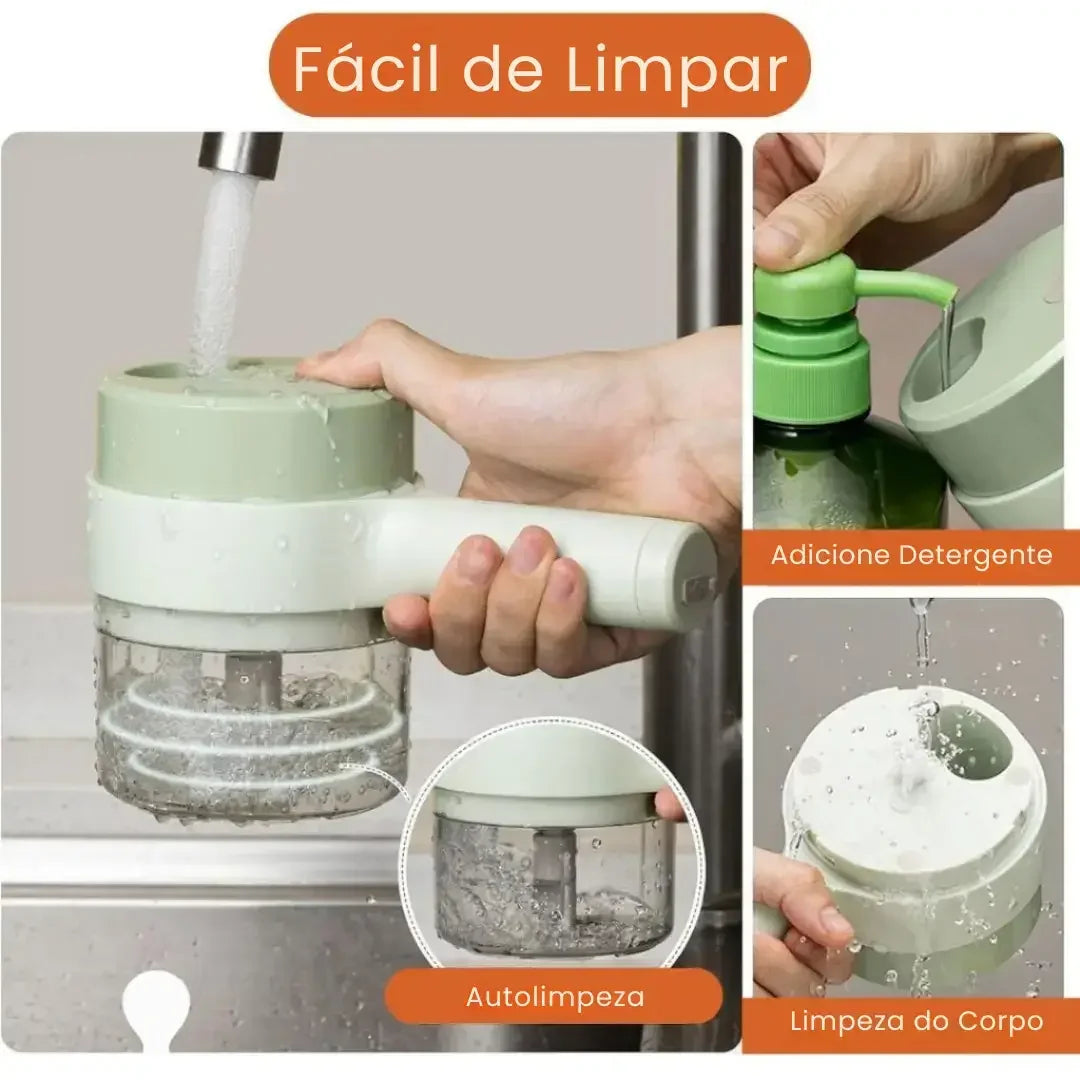 Fácil de Limpar

Adicione Detergente

Autolimpeza

Limpeza do Corpo