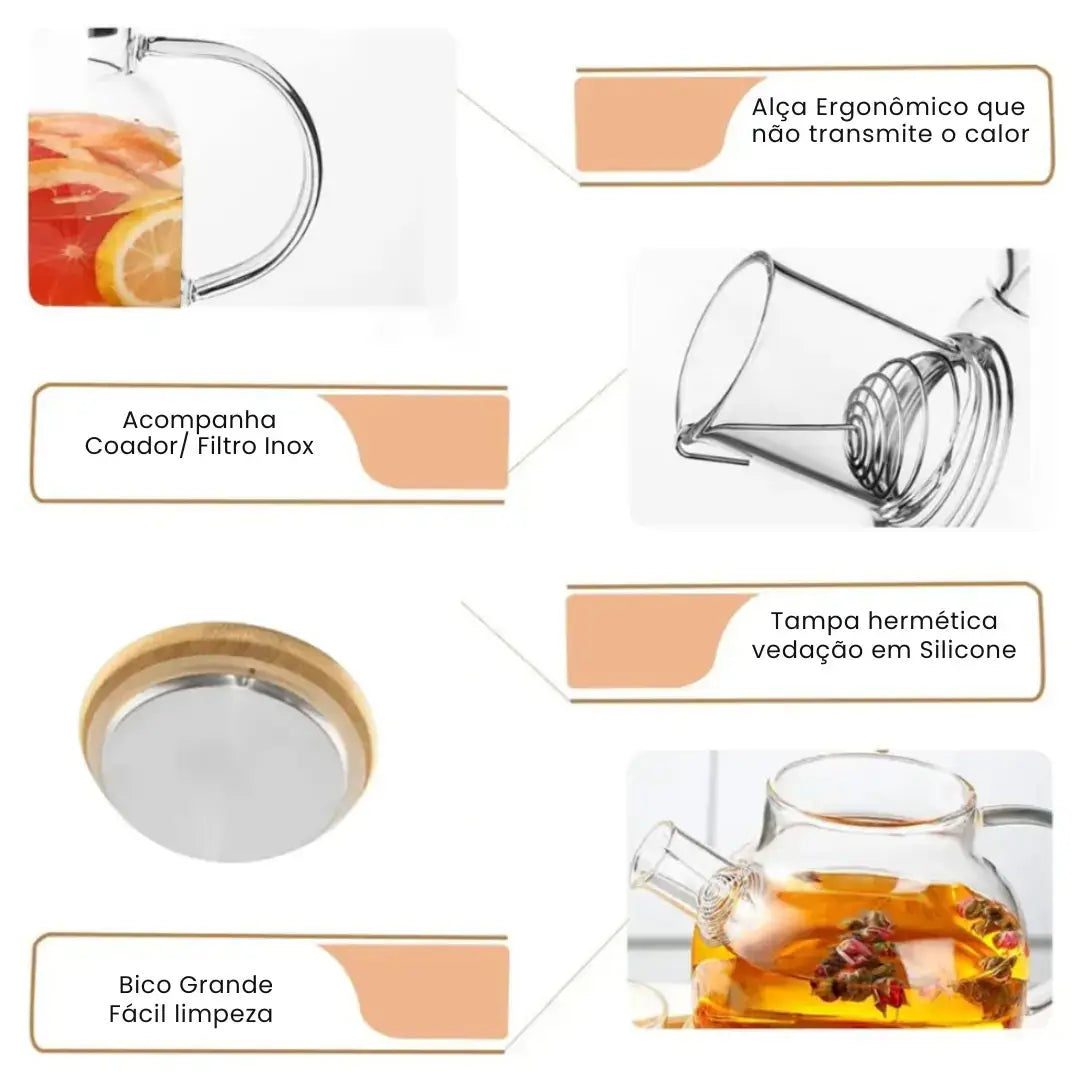 Alça Ergonômico que não transmite o calor

Acompanha Coador/ Filtro Inox

Tampa hermética vedação em Silicone

Bico Grande Fácil limpeza