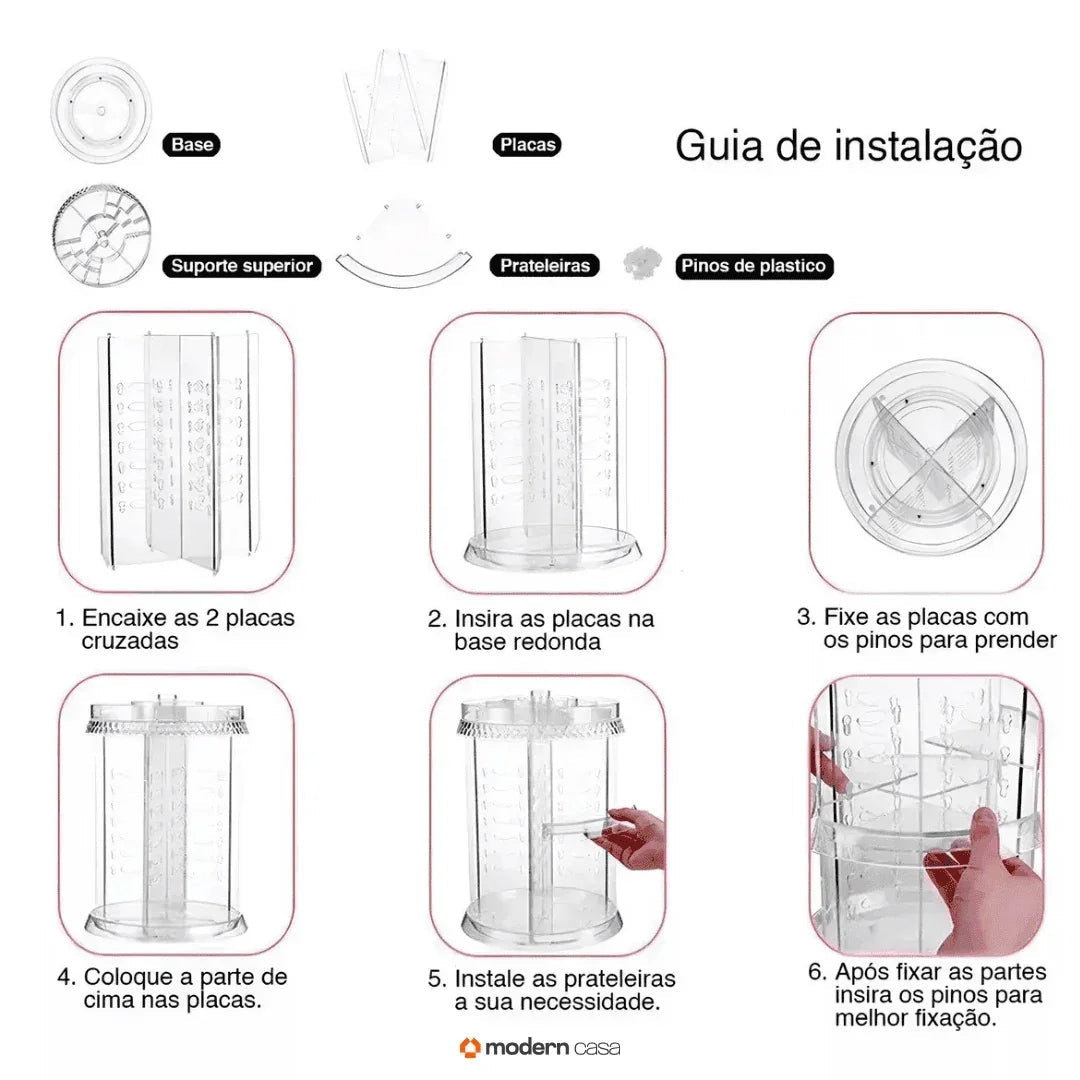 Base

Placas

Guia de instalação

Suporte superior

Prateleiras

Pinos de plastico

1. Encaixe as 2 placas cruzadas

2. Insira as placas na base redonda

3. Fixe as placas com os pinos para prender

4. Coloque a parte de cima nas placas.

5. Instale as prateleiras a sua necessidade.

6. Após fixar as partes insira os pinos para melhor fixação.

modern casa