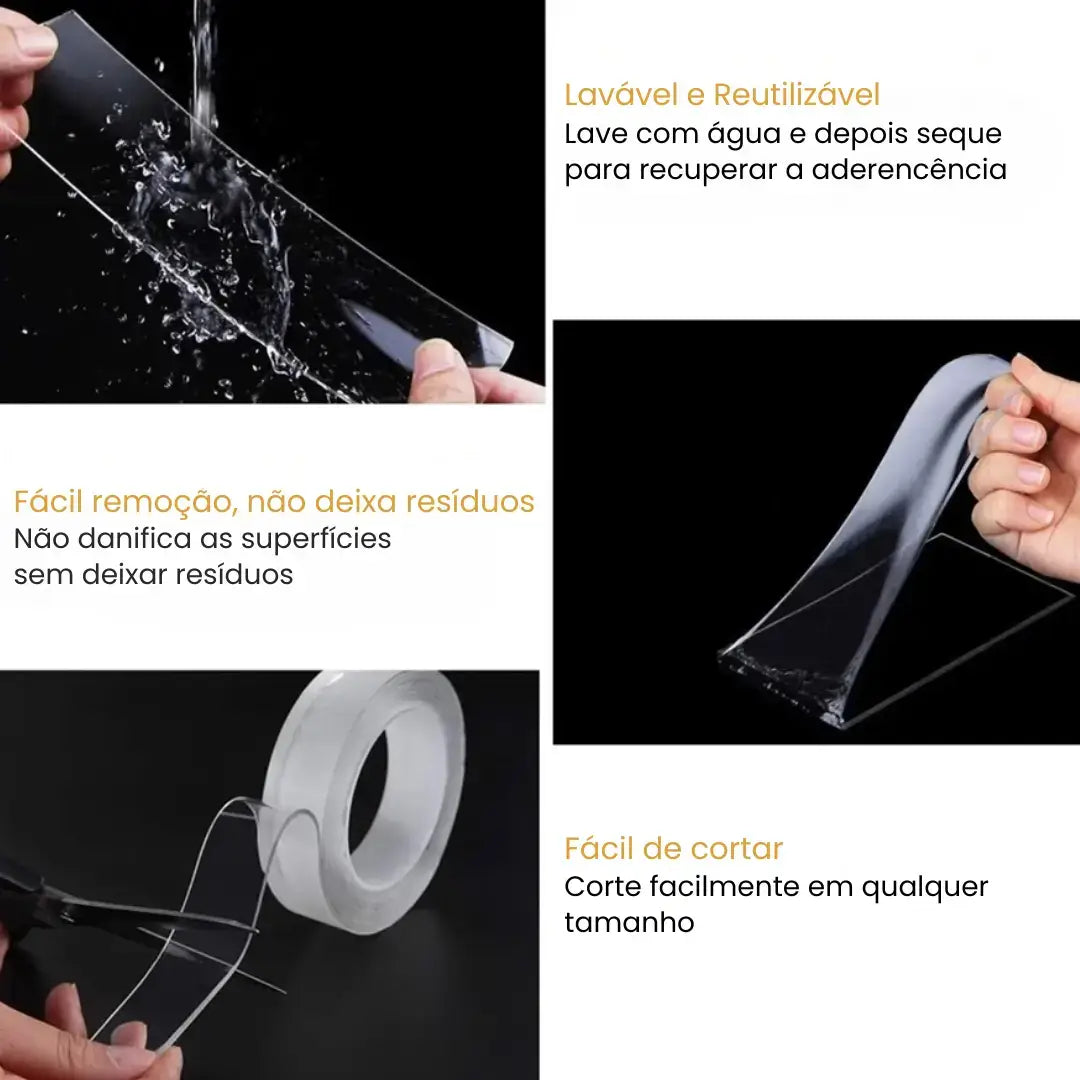 Lavável e Reutilizável
Lave com água e depois seque para recuperar a aderencência

Fácil remoção, não deixa resíduos
Não danifica as superfícies sem deixar resíduos

Fácil de cortar
Corte facilmente em qualquer tamanho