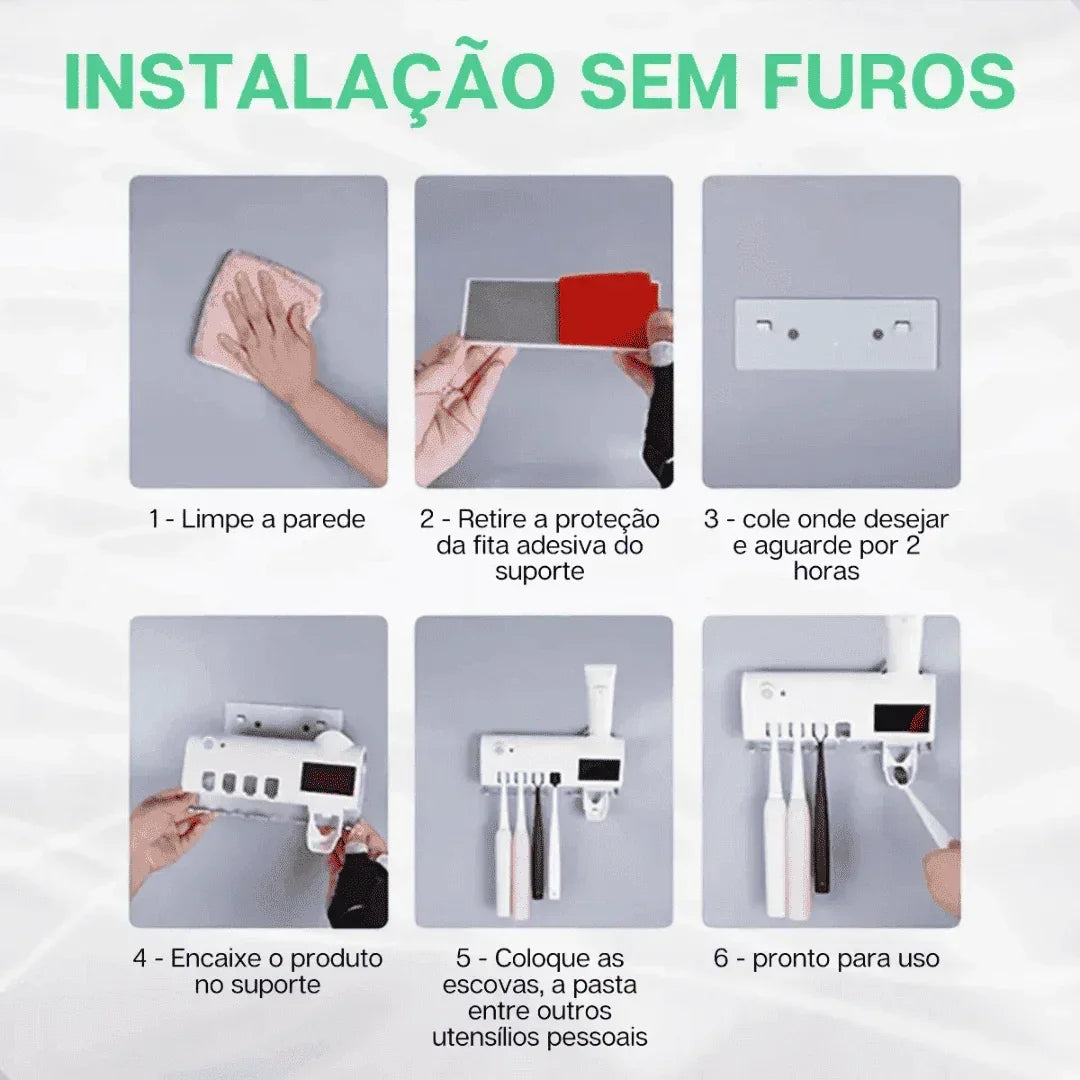 INSTALAÇÃO SEM FUROS

1 - Limpe a parede

2 - Retire a proteção da fita adesiva do suporte

3 - cole onde desejar e aguarde por 2 horas

4 - Encaixe o produto no suporte

5 - Coloque as escovas, a pasta entre outros utensílios pessoais

6 - pronto para uso