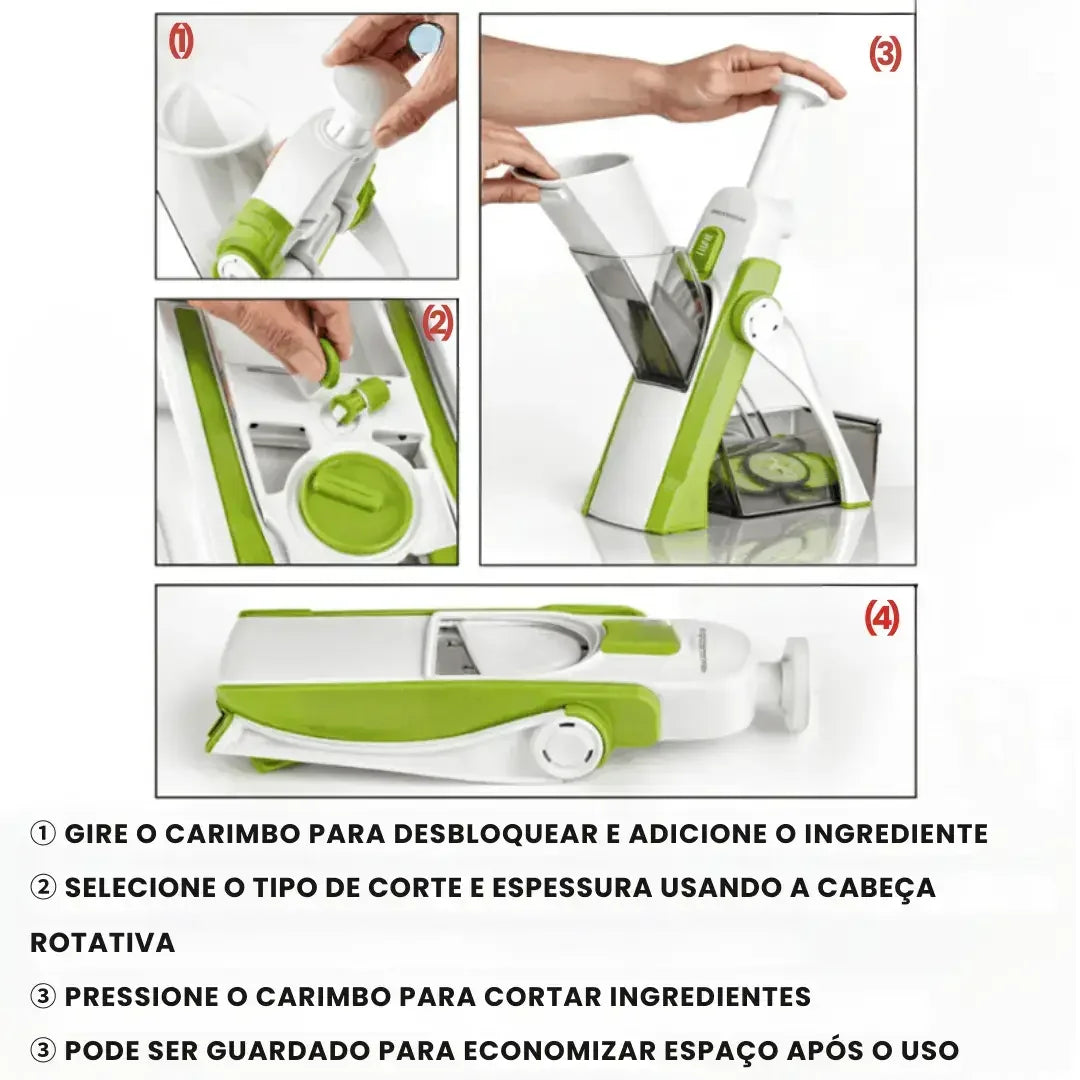 (1)

(3)

(2)

(4)

① GIRE O CARIMBO PARA DESBLOQUEAR E ADICIONE O INGREDIENTE

② SELECIONE O TIPO DE CORTE E ESPESSURA USANDO A CABEÇA ROTATIVA

③ PRESSIONE O CARIMBO PARA CORTAR INGREDIENTES

③ PODE SER GUARDADO PARA ECONOMIZAR ESPAÇO APÓS O USO