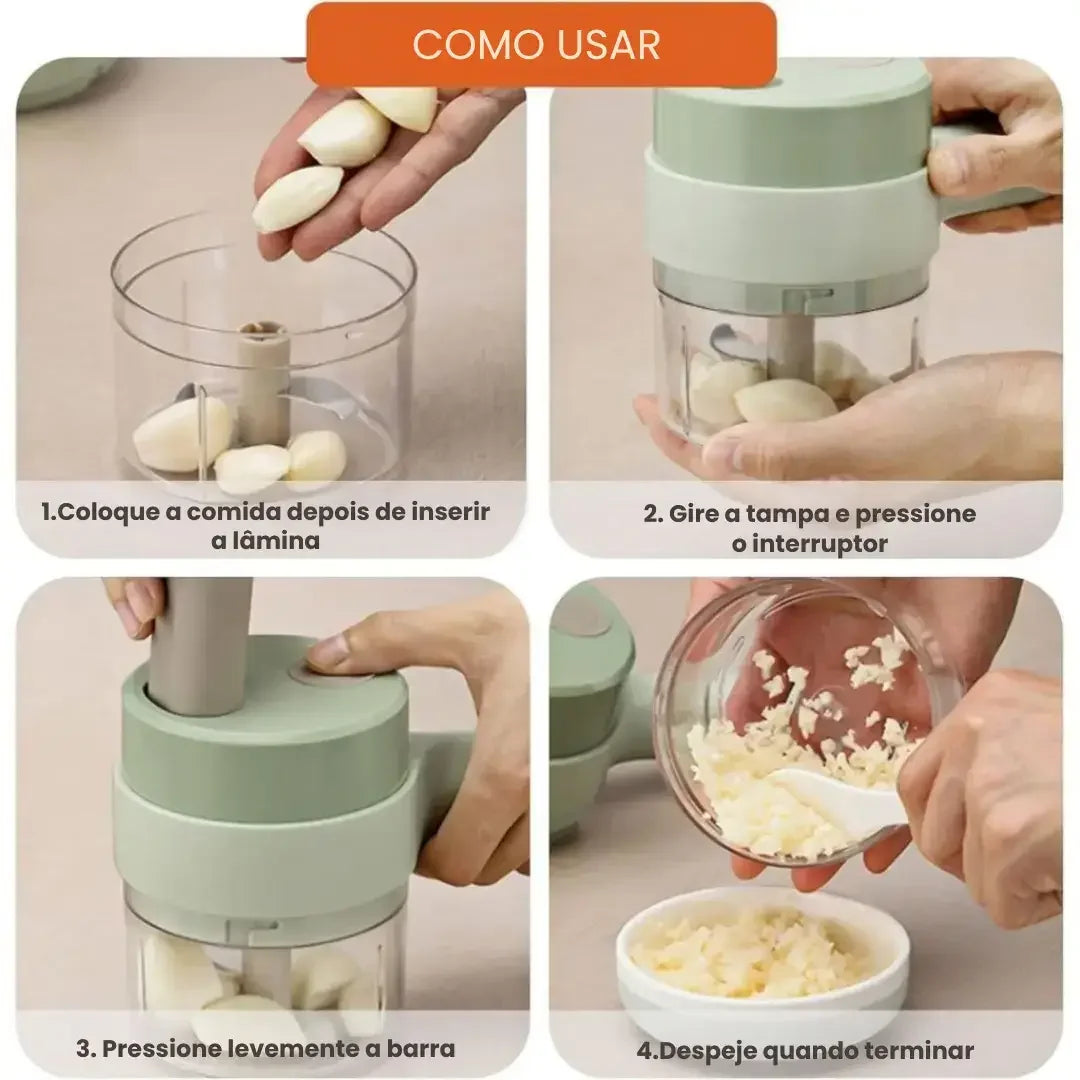 COMO USAR

1.Coloque a comida depois de inserir a lâmina

2. Gire a tampa e pressione o interruptor

3. Pressione levemente a barra

4.Despeje quando terminar